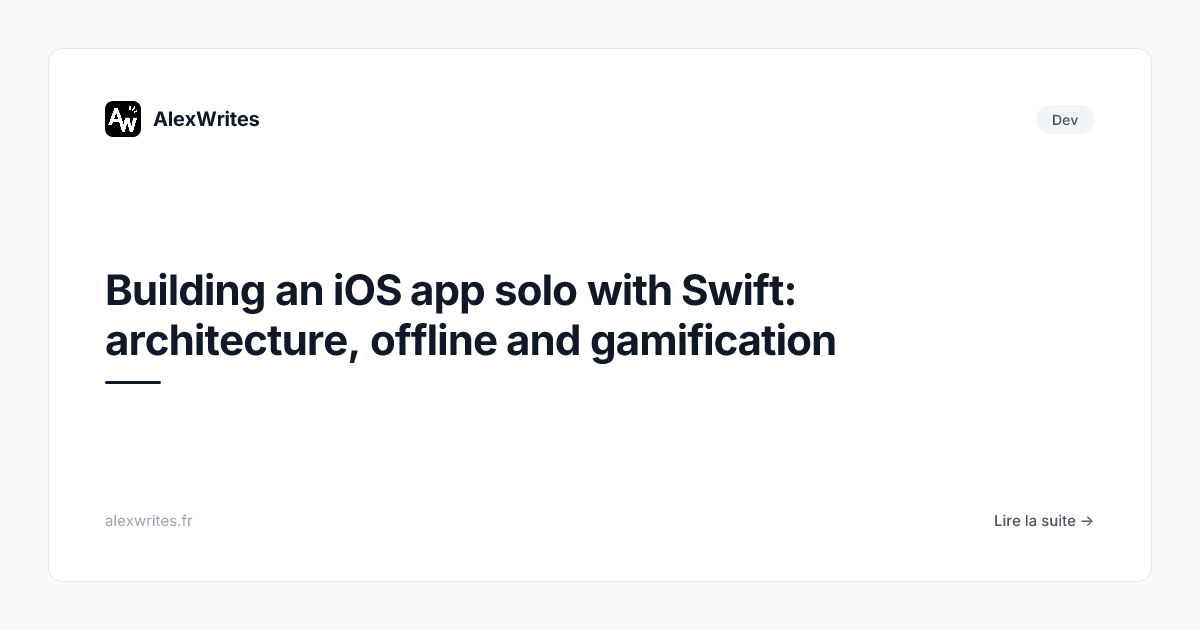 AW AlexWrites

Dev

Building an iOS app solo with Swift: architecture, offline and gamification

alexwrites.fr

Lire la suite →