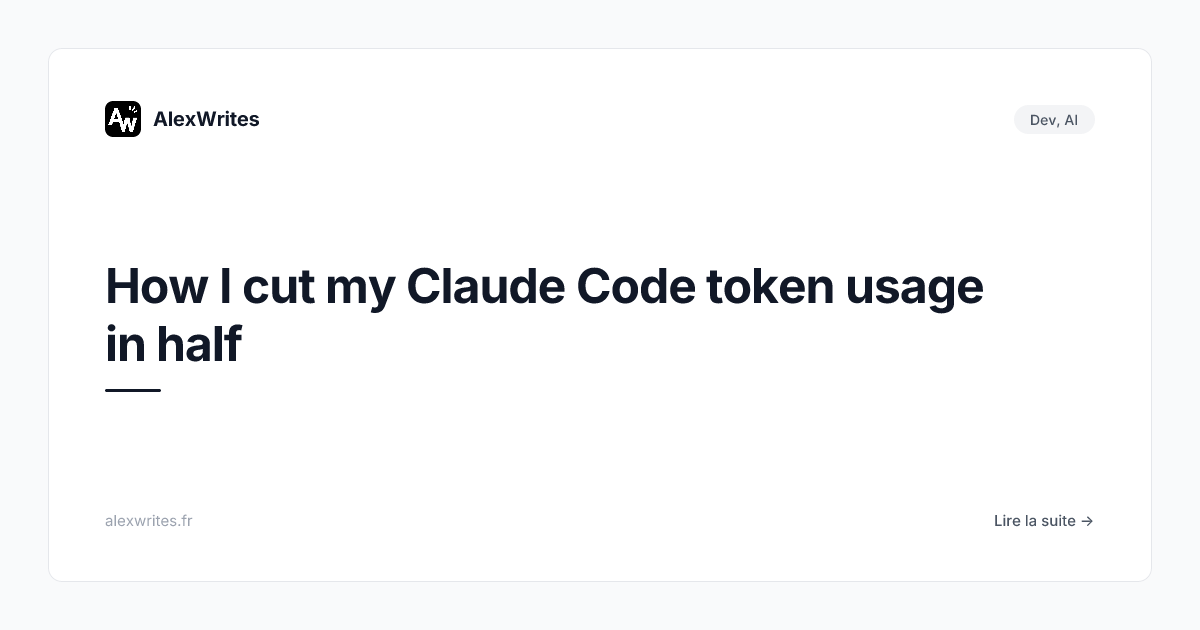 AW

AlexWrites

Dev, AI

How I cut my Claude Code token usage in half

alexwrites.fr

Lire la suite →